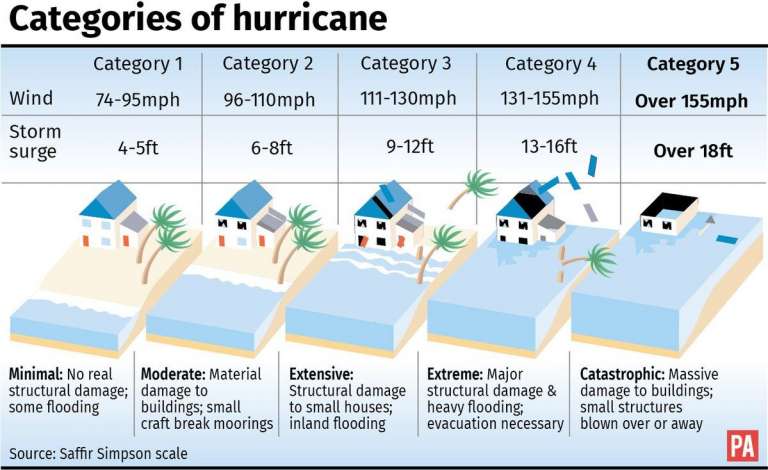 Categories of hurricane

| | Category 1 | Category 2 | Category 3 | Category 4 | Category 5 |
|---|---|---|---|---|---|
| Wind | 74-95mph | 96-110mph | 111-130mph | 131-155mph | Over 155mph |
| Storm surge | 4-5ft | 6-8ft | 9-12ft | 13-16ft | Over 18ft |

Minimal: No real structural damage; some flooding

Moderate: Material damage to buildings; small craft break moorings

Extensive: Structural damage to small houses; inland flooding

Extreme: Major structural damage & heavy flooding; evacuation necessary

Catastrophic: Massive damage to buildings; small structures blown over or away

Source: Saffir Simpson scale

PA